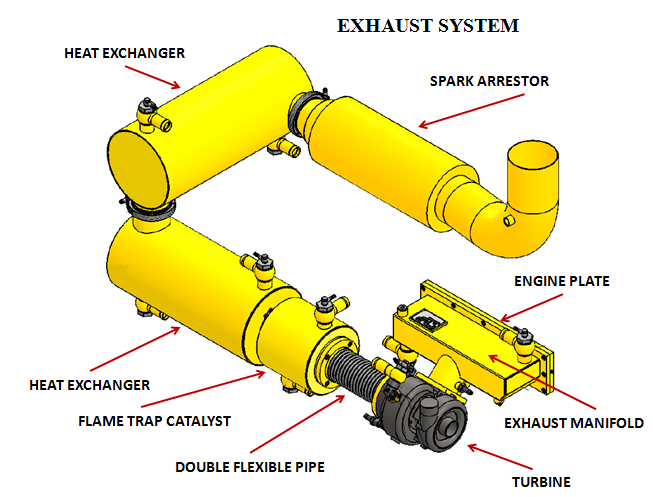 EXHAUST SYSTEM

HEAT EXCHANGER

SPARK ARRESTOR

ENGINE PLATE

HEAT EXCHANGER

FLAME TRAP CATALYST

EXHAUST MANIFOLD

DOUBLE FLEXIBLE PIPE

TURBINE