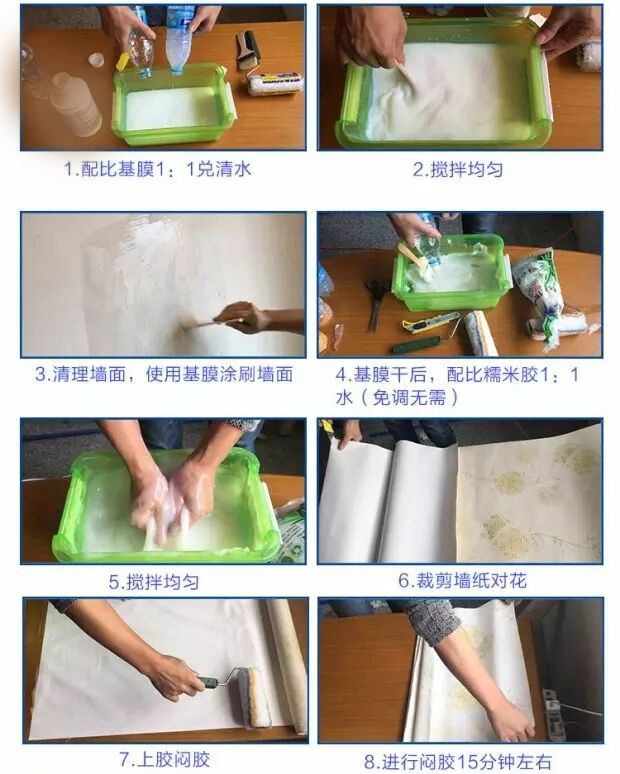 1.配比基膜1：1兑清水

2.搅拌均匀

3.清理墙面，使用基膜涂刷墙面

4.基膜干后，配比糯米胶1：1水（免调无需）

5.搅拌均匀

6.裁剪墙纸对花

7.上胶闷胶

8.进行闷胶15分钟左右