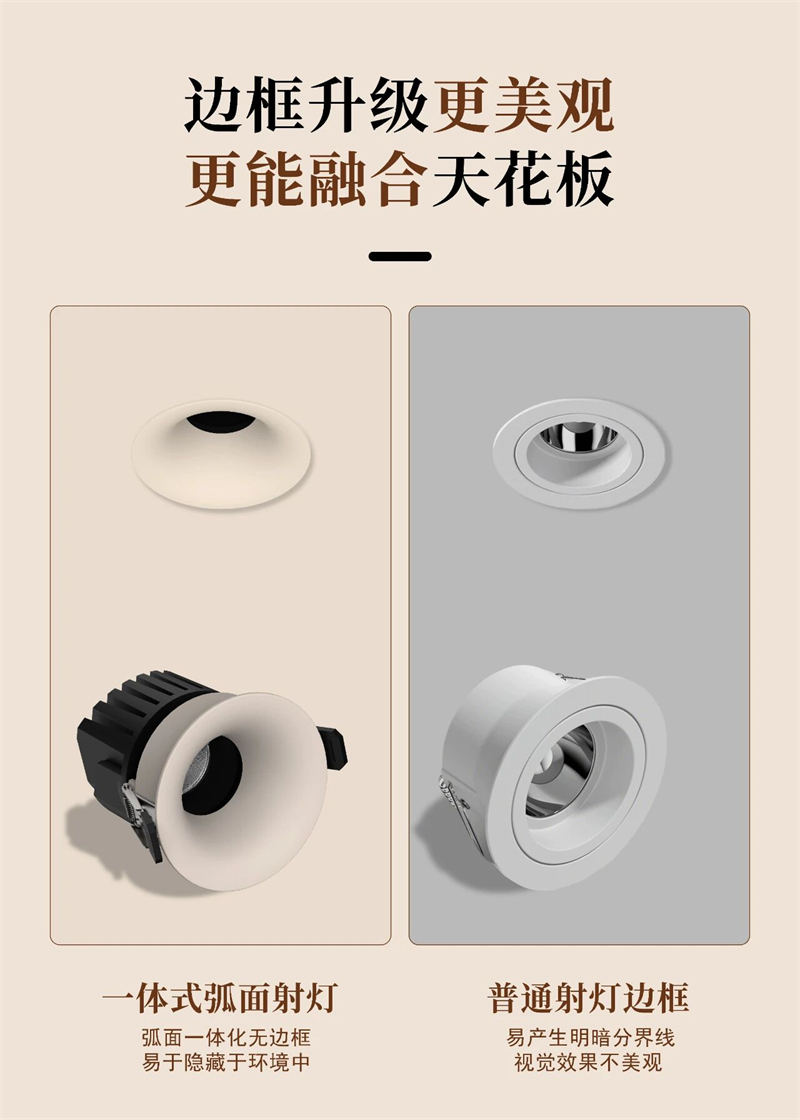 边框升级更美观
更能融合天花板

一体式弧面射灯
弧面一体化无边框
易于隐藏于环境中

普通射灯边框
易产生明暗分界线
视觉效果不美观