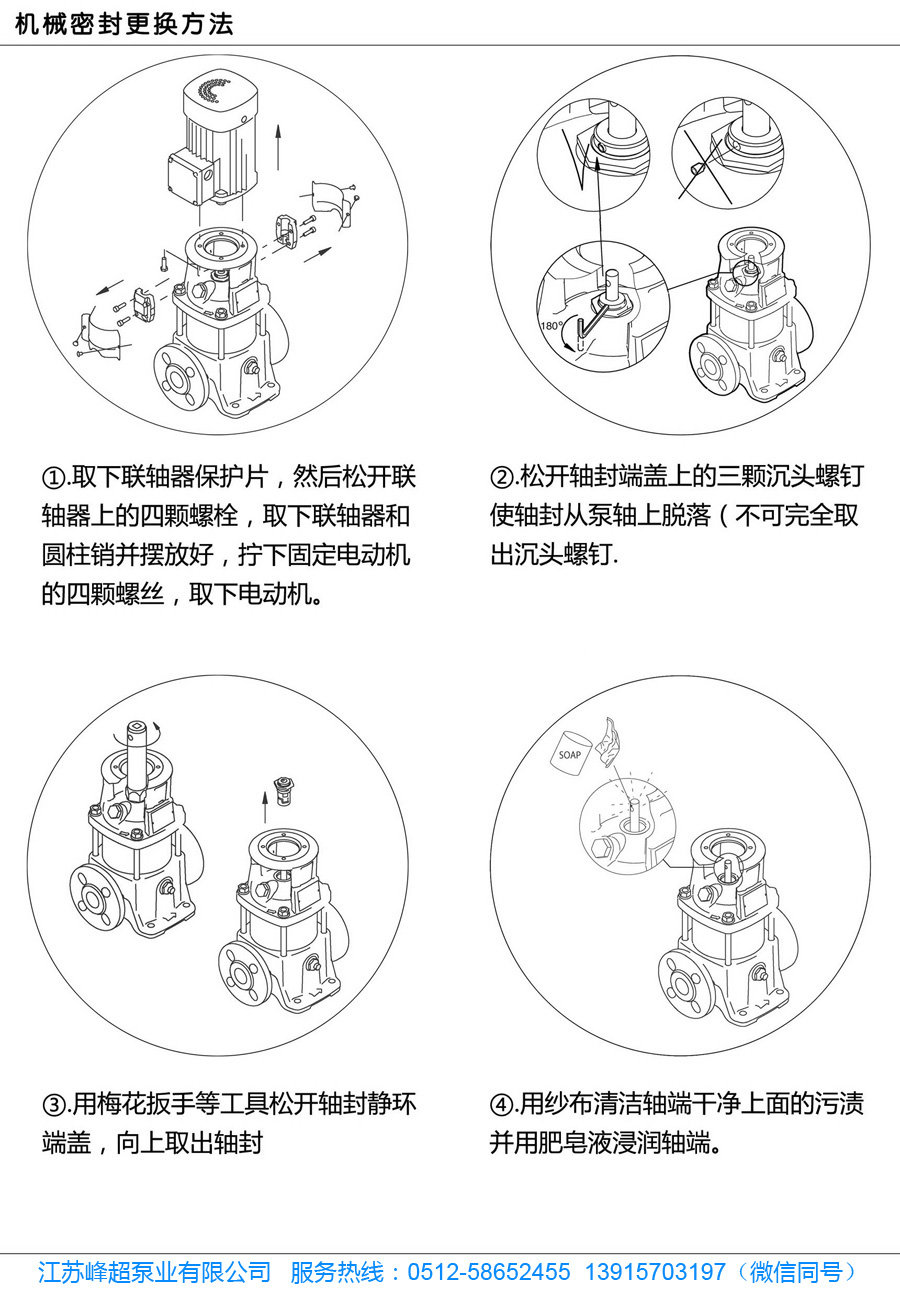 机械密封更换方法

180°

①.取下联轴器保护片，然后松开联轴器上的四颗螺栓，取下联轴器和圆柱销并摆放好，拧下固定电动机的四颗螺丝，取下电动机。

②.松开轴封端盖上的三颗沉头螺钉使轴封从泵轴上脱落（不可完全取出沉头螺钉.

SOAP

③.用梅花扳手等工具松开轴封静环端盖，向上取出轴封

④.用纱布清洁轴端干净上面的污渍并用肥皂液浸润轴端。

江苏峰超泵业有限公司 服务热线：0512-58652455 13915703197（微信同号）