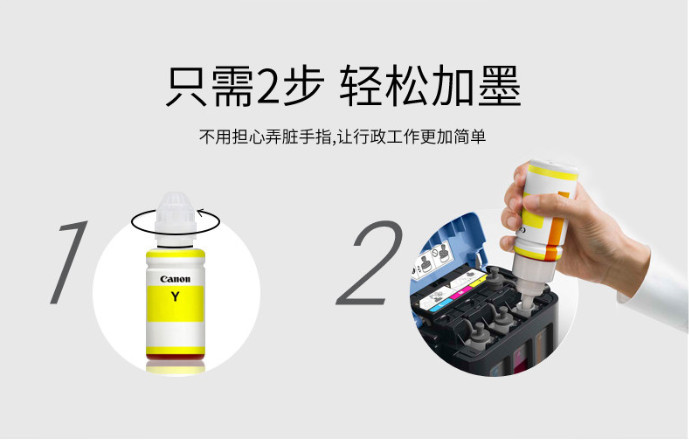 只需2步 轻松加墨

不用担心弄脏手指,让行政工作更加简单

1

Canon
Y

2