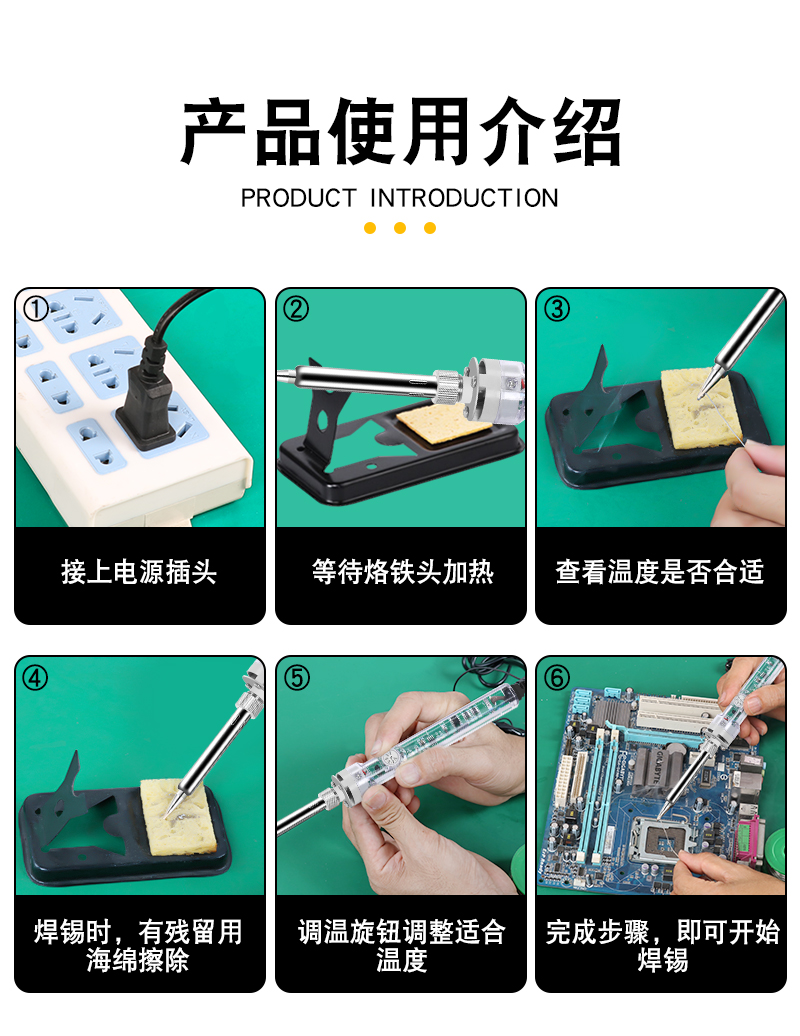 产品使用介绍

PRODUCT INTRODUCTION

①
接上电源插头

②
等待烙铁头加热

③
查看温度是否合适

④
焊锡时，有残留用海绵擦除

⑤
调温旋钮调整适合温度

⑥
完成步骤，即可开始焊锡