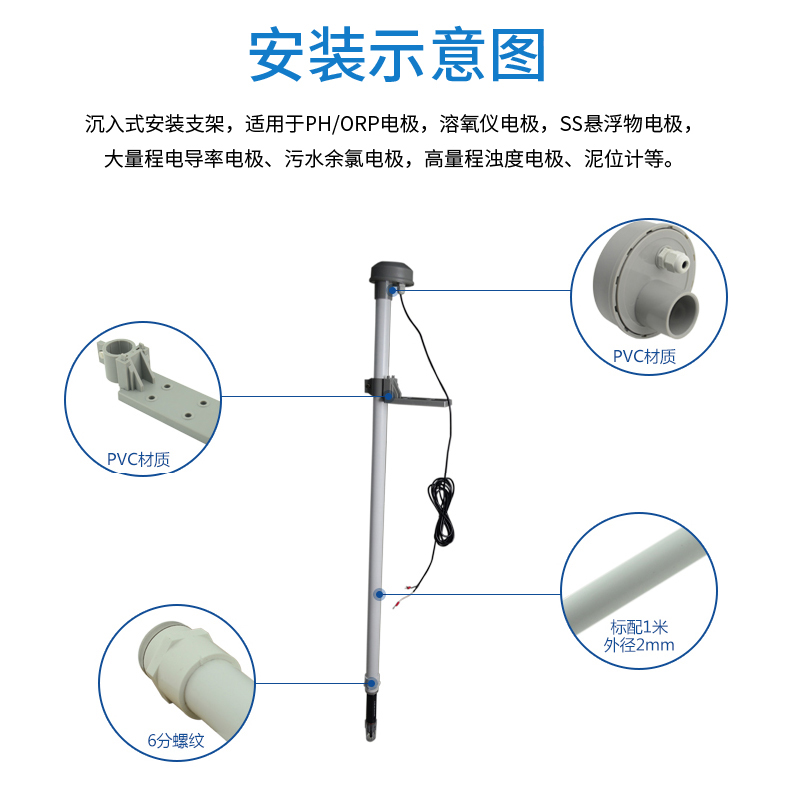 安装示意图

沉入式安装支架，适用于PH/ORP电极，溶氧仪电极，SS悬浮物电极，大量程电导率电极、污水余氯电极，高量程浊度电极、泥位计等。

PVC材质

PVC材质

标配1米
外径2mm

6分螺纹