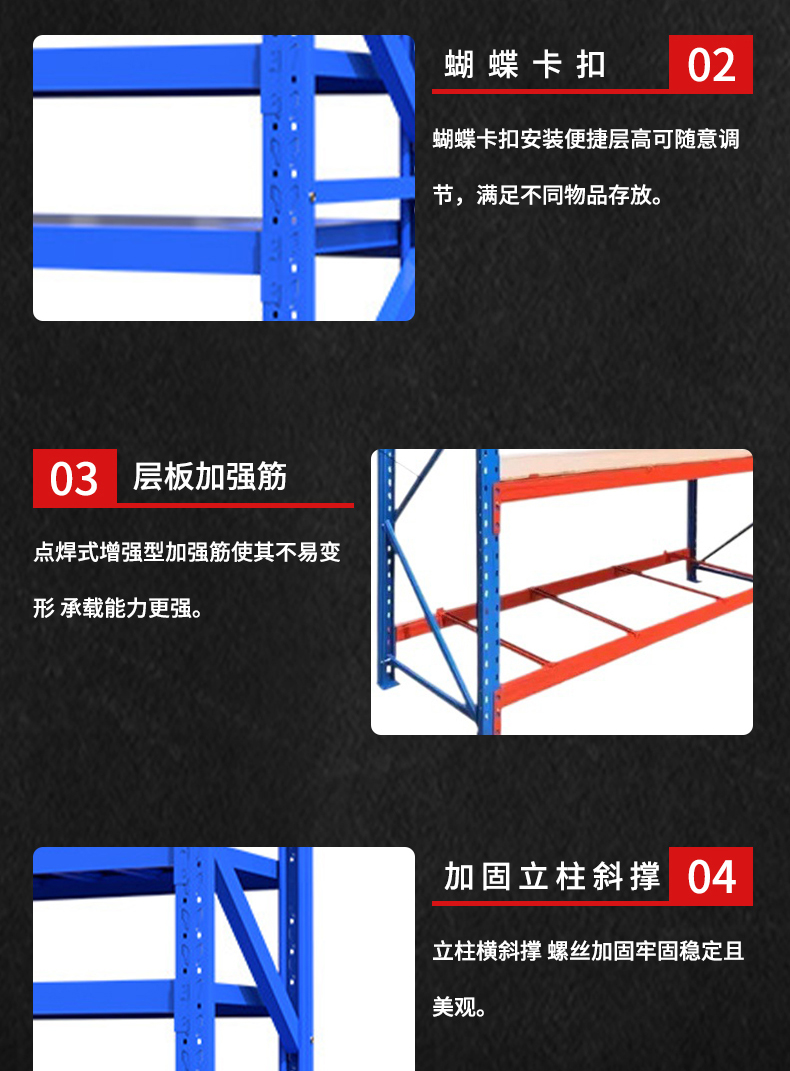 蝴蝶卡扣 02

蝴蝶卡扣安装便捷层高可随意调节，满足不同物品存放。

03 层板加强筋

点焊式增强型加强筋使其不易变形 承载能力更强。

加固立柱斜撑 04

立柱横斜撑 螺丝加固牢固稳定且美观。