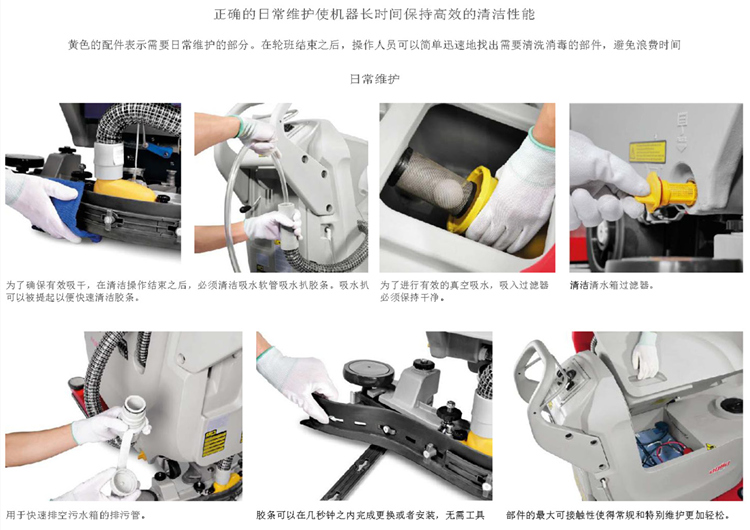 正确的日常维护使机器长时间保持高效的清洁性能

黄色的配件表示需要日常维护的部分。在轮班结束之后，操作人员可以简单迅速地找出需要清洗消毒的部件，避免浪费时间

日常维护

为了确保有效吸干，在清洁操作结束之后，必须清洁吸水软管吸水扒胶条。吸水扒可以被提起以便快速清洁胶条。

为了进行有效的真空吸水，吸入过滤器必须保持干净。

清洁清水箱过滤器。

用于快速排空污水箱的排污管。

胶条可以在几秒钟之内完成更换或者安装，无需工具

部件的最大可接触性使得常规和特别维护更加轻松。