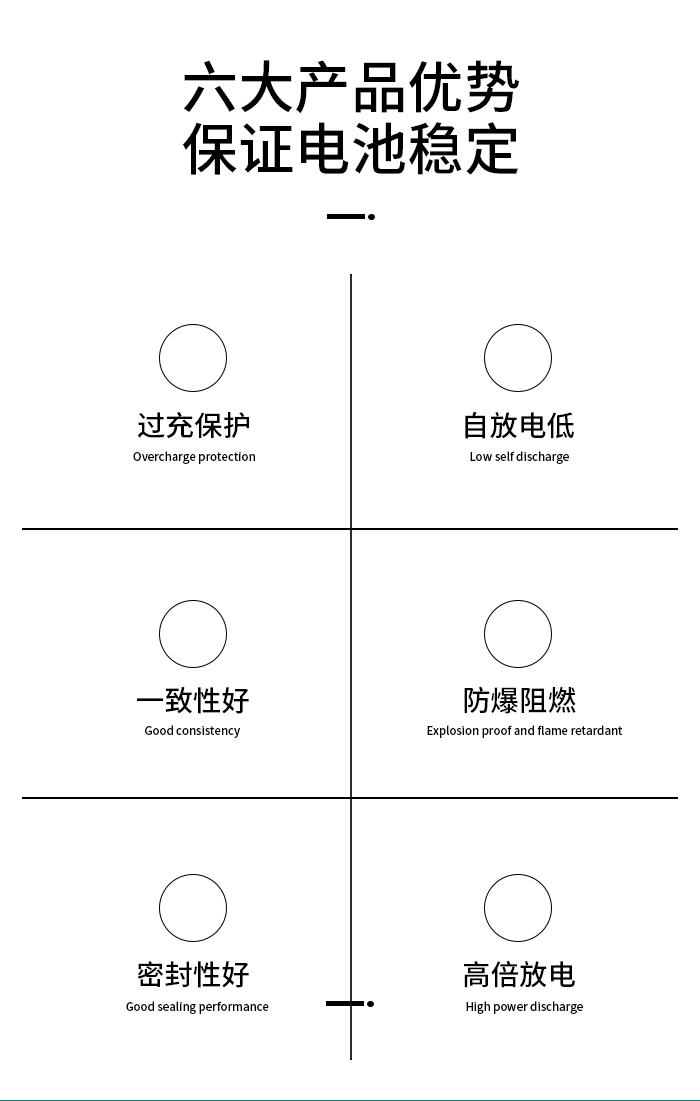 六大产品优势
保证电池稳定

过充保护
Overcharge protection

自放电低
Low self discharge

一致性好
Good consistency

防爆阻燃
Explosion proof and flame retardant

密封性好
Good sealing performance

高倍放电
High power discharge